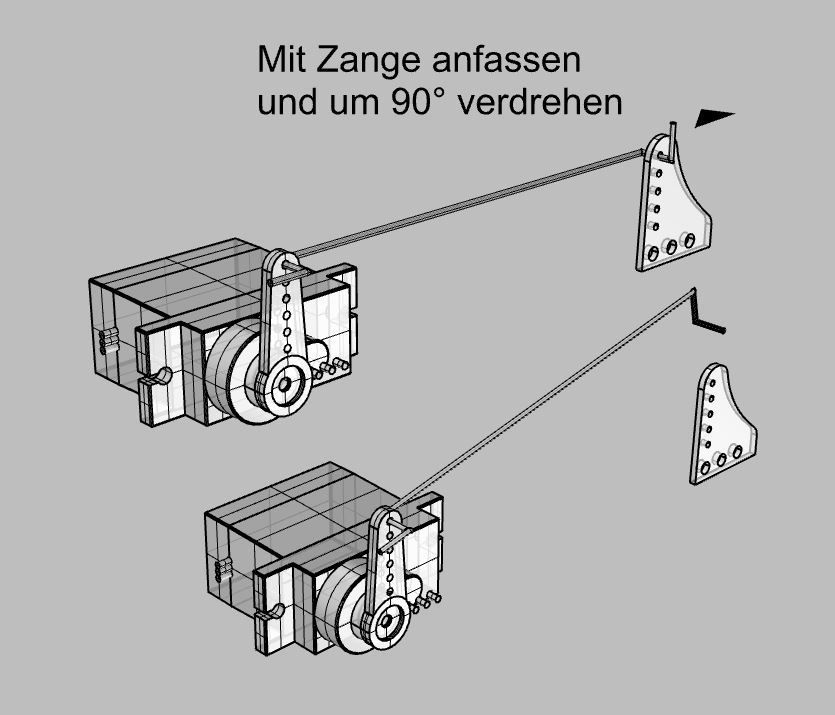 Mit Zange anfassen
und um 90° verdrehen