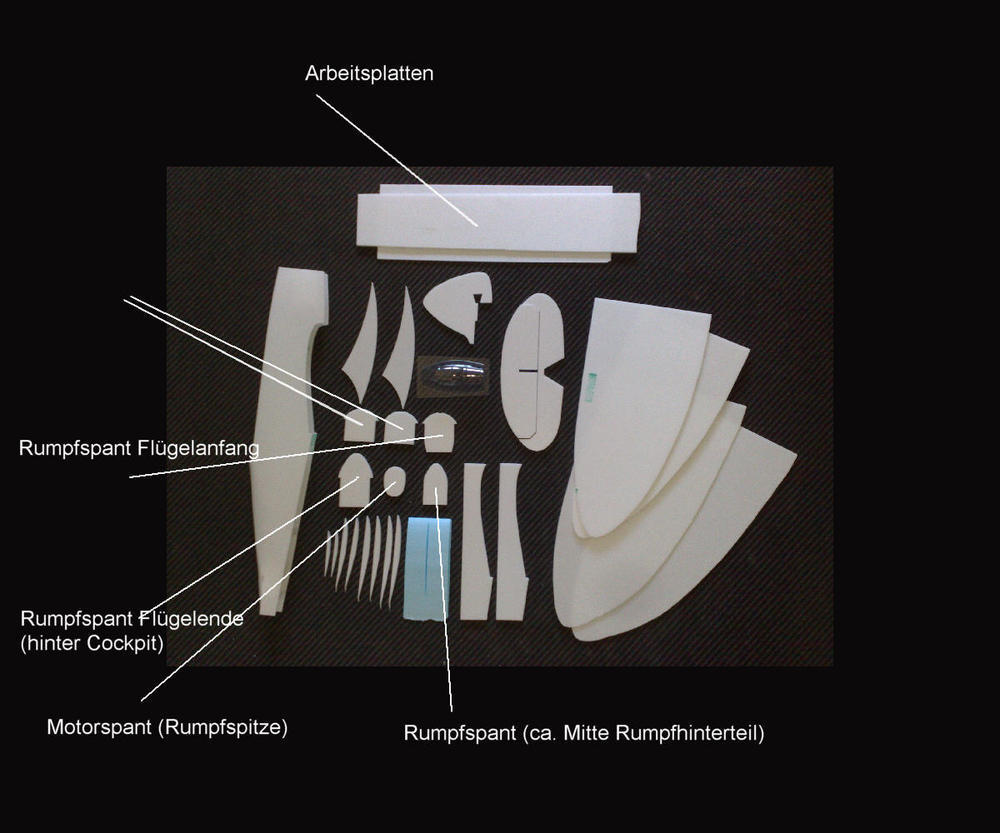 Arbeitsplatten

Rumpfspant Flügelanfang

Rumpfspant Flügelende
(hinter Cockpit)

Motorspant (Rumpfspitze)

Rumpfspant (ca. Mitte Rumpfhinterteil)