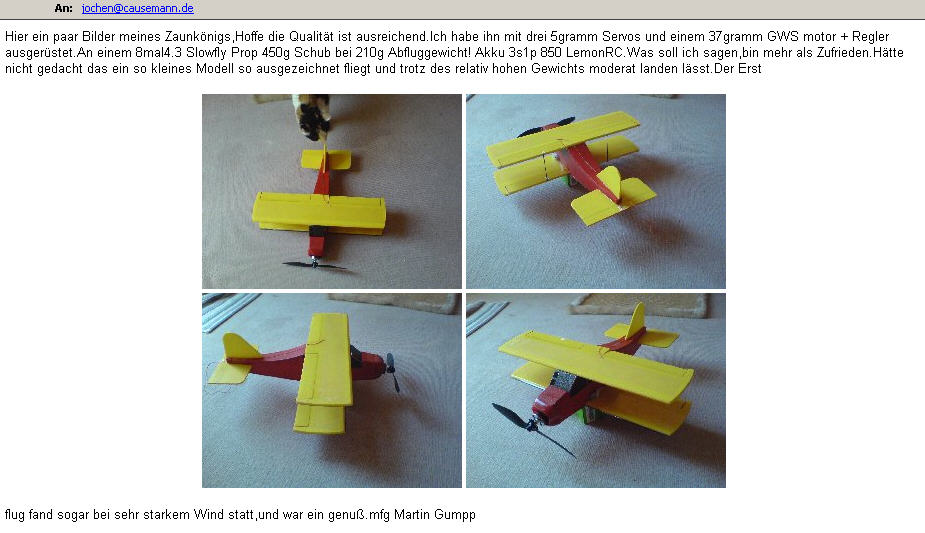 An: jochen@causemann.de

Hier ein paar Bilder meines Zaunkönigs,Hoffe die Qualität ist ausreichend.Ich habe ihn mit drei 5gramm Servos und einem 37gramm GWS motor + Regler ausgerüstet.An einem 8mal4.3 Slowfly Prop 450g Schub bei 210g Abfluggewicht! Akku 3s1p 850 LemonRC.Was soll ich sagen,bin mehr als Zufrieden.Hätte nicht gedacht das ein so kleines Modell so ausgezeichnet fliegt und trotz des relativ hohen Gewichts moderat landen lässt.Der Erst

flug fand sogar bei sehr starkem Wind statt,und war ein genuß.mfg Martin Gumpp